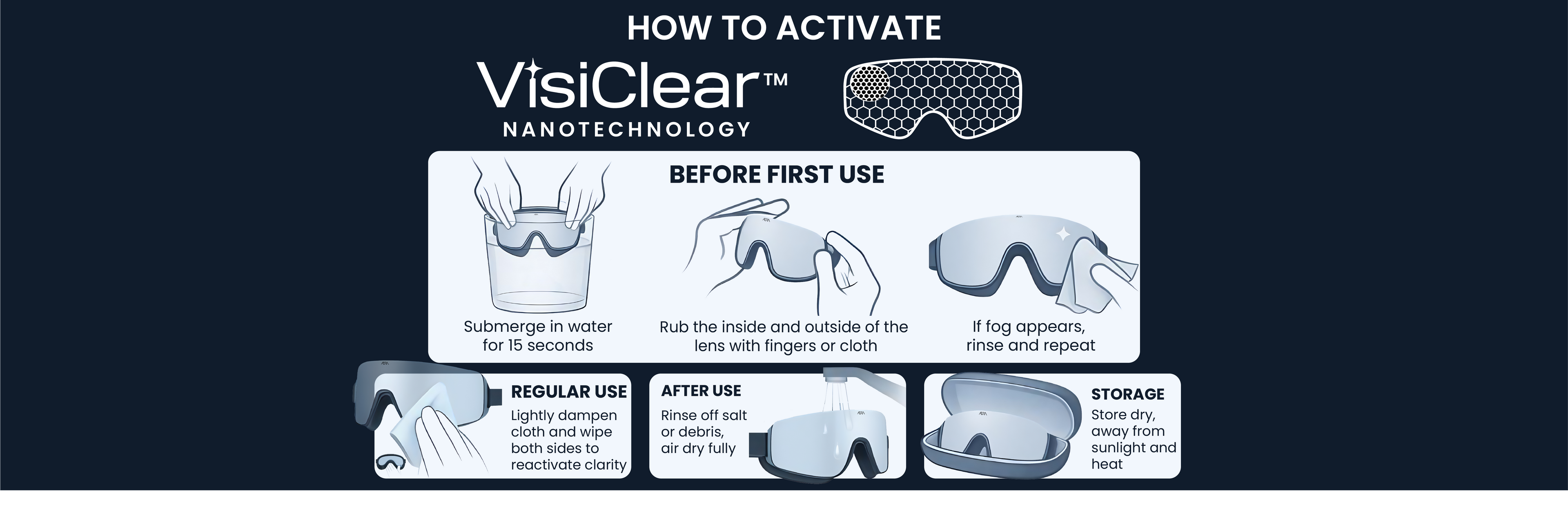 HOW TO ACTIVATE

VisiClear™
NANOTECHNOLOGY

BEFORE FIRST USE

Submerge in water for 15 seconds

Rub the inside and outside of the lens with fingers or cloth

If fog appears, rinse and repeat

REGULAR USE
Lightly dampen cloth and wipe both sides to reactivate clarity

AFTER USE
Rinse off salt or debris, air dry fully

STORAGE
Store dry, away from sunlight and heat