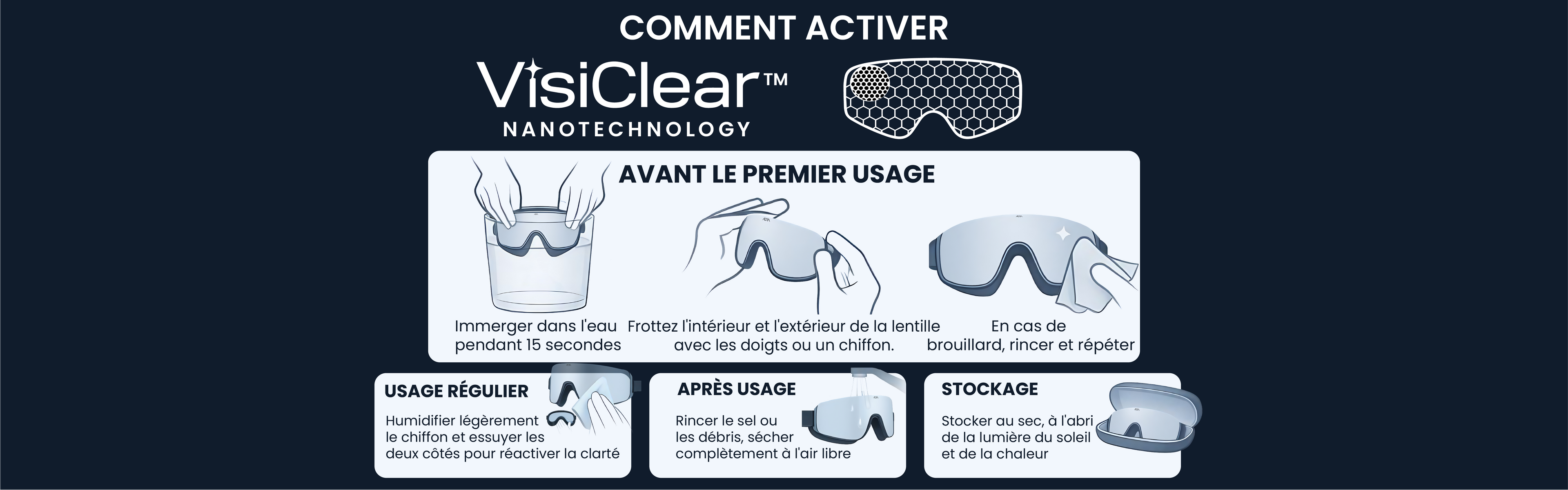 COMMENT ACTIVER

VisiClear™
NANOTECHNOLOGY

AVANT LE PREMIER USAGE

Immerger dans l'eau pendant 15 secondes

Frottez l'intérieur et l'extérieur de la lentille avec les doigts ou un chiffon.

En cas de brouillard, rincer et répéter

USAGE RÉGULIER

Humidifier légèrement le chiffon et essuyer les deux côtés pour réactiver la clarté

APRÈS USAGE

Rincer le sel ou les débris, sécher complètement à l'air libre

STOCKAGE

Stocker au sec, à l'abri de la lumière du soleil et de la chaleur